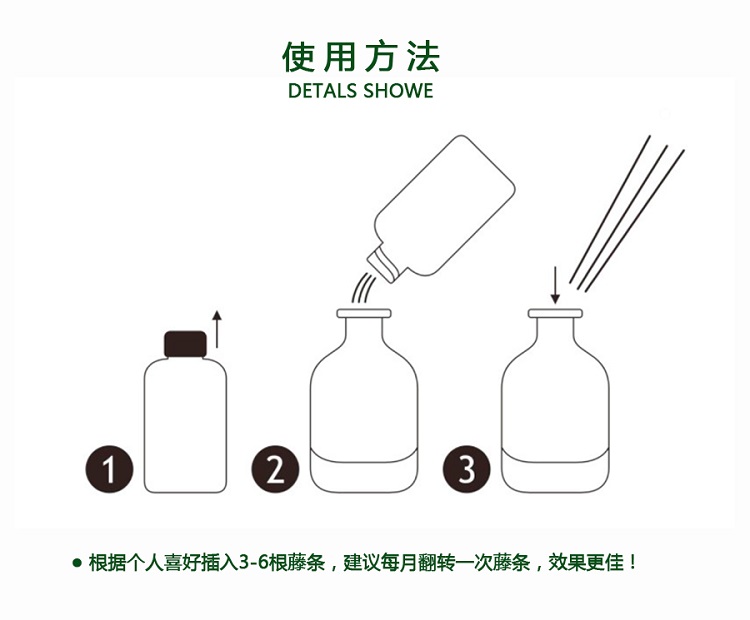 使用方法
DETALS SHOWE

1

2

3

● 根据个人喜好插入3-6根藤条，建议每月翻转一次藤条，效果更佳！